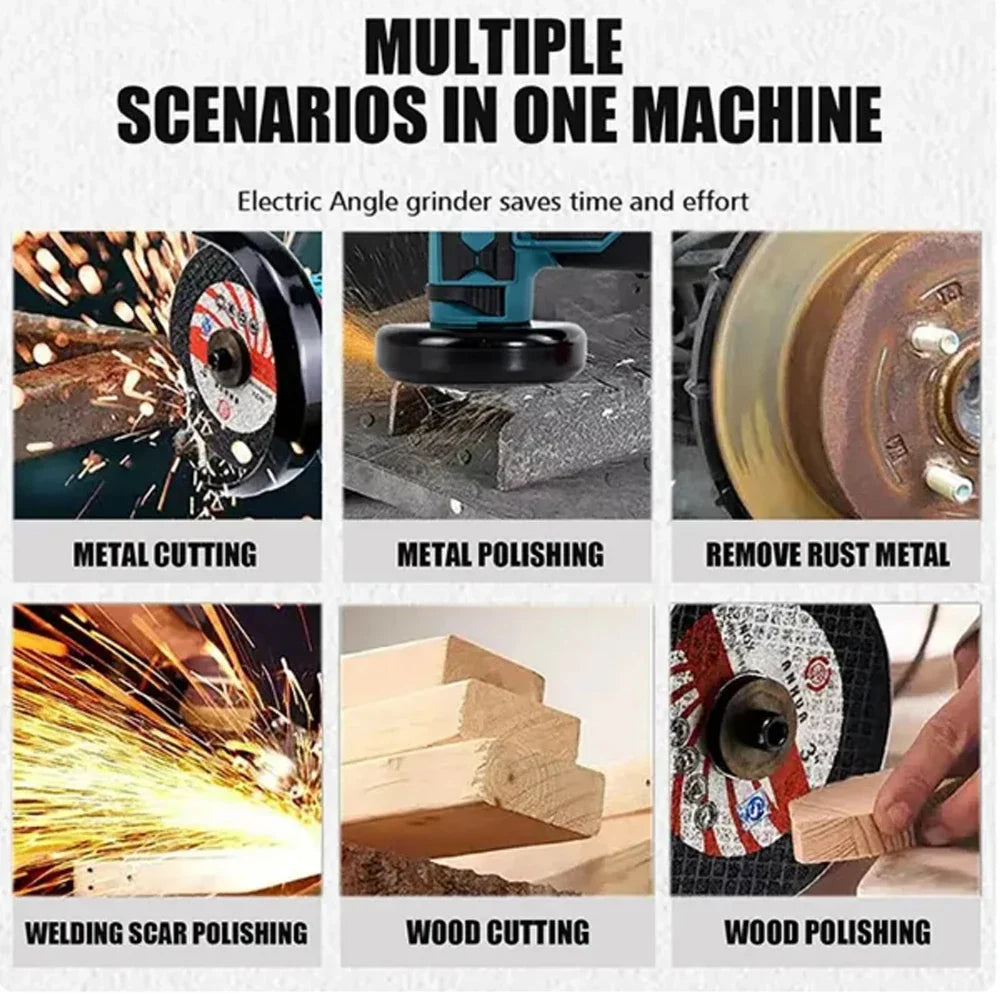 MULTIPLE SCENARIOS IN ONE MACHINE

Electric Angle grinder saves time and effort

METAL CUTTING

METAL POLISHING

REMOVE RUST METAL

WELDING SCAR POLISHING

WOOD CUTTING

WOOD POLISHING