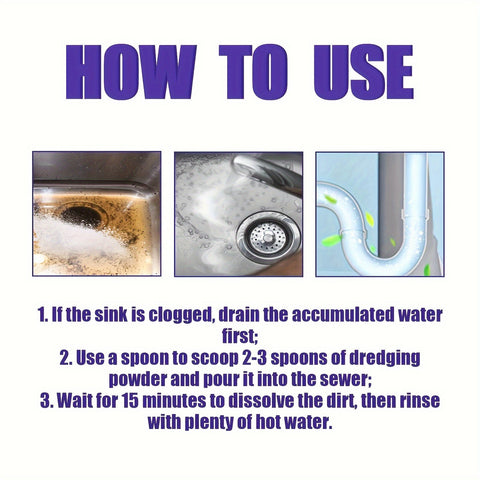 HOW TO USE

1. If the sink is clogged, drain the accumulated water first;
2. Use a spoon to scoop 2-3 spoons of dredging powder and pour it into the sewer;
3. Wait for 15 minutes to dissolve the dirt, then rinse with plenty of hot water.